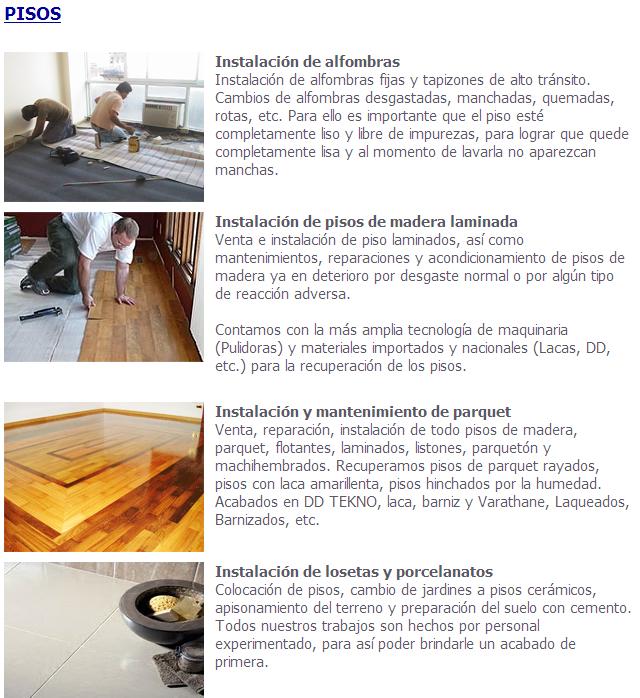 PISOS

Instalación de alfombras
Instalación de alfombras fijas y tapizones de alto tránsito. Cambios de alfombras desgastadas, manchadas, quemadas, rotas, etc. Para ello es importante que el piso esté completamente liso y libre de impurezas, para lograr que quede completamente lisa y al momento de lavarla no aparezcan manchas.

Instalación de pisos de madera laminada
Venta e instalación de piso laminados, así como mantenimientos, reparaciones y acondicionamiento de pisos de madera ya en deterioro por desgaste normal o por algún tipo de reacción adversa.

Contamos con la más amplia tecnología de maquinaria (Pulidoras) y materiales importados y nacionales (Lacas, DD, etc.) para la recuperación de los pisos.

Instalación y mantenimiento de parquet
Venta, reparación, instalación de todo pisos de madera, parquet, flotantes, laminados, listones, parquetón y machihembrados. Recuperamos pisos de parquet rayados, pisos con laca amarillenta, pisos hinchados por la humedad. Acabados en DD TEKNO, laca, barniz y Varathane, Laqueados, Barnizados, etc.

Instalación de losetas y porcelanatos
Colocación de pisos, cambio de jardines a pisos cerámicos, apisonamiento del terreno y preparación del suelo con cemento. Todos nuestros trabajos son hechos por personal experimentado, para así poder brindarle un acabado de primera.